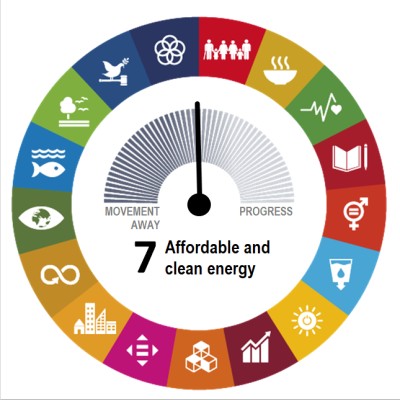 MOVEMENT AWAY

PROGRESS

7 Affordable and clean energy